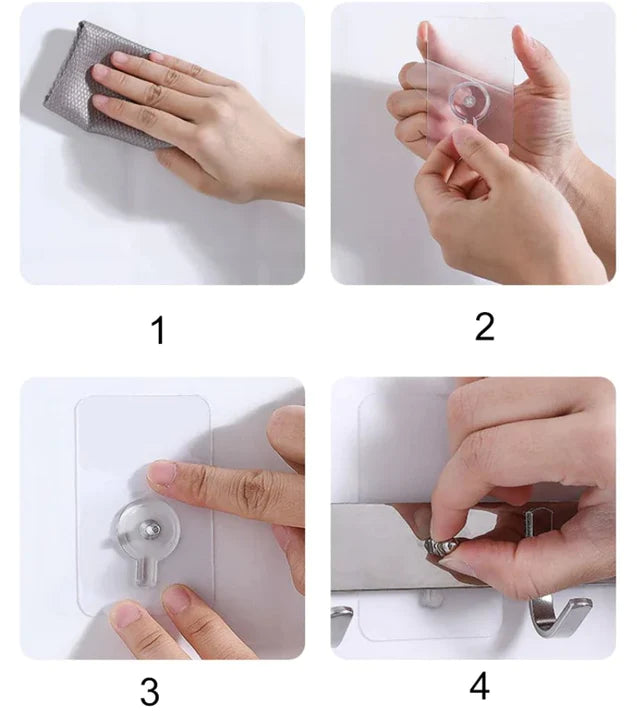 1

2

3

4