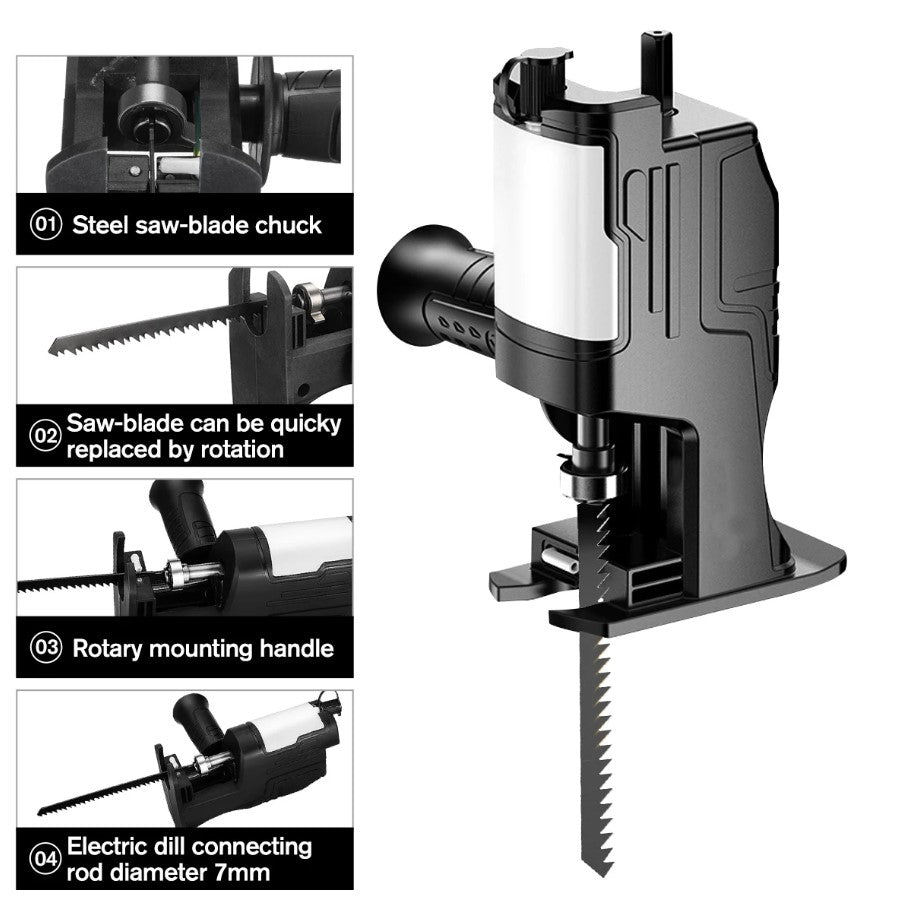 01 Steel saw-blade chuck

02 Saw-blade can be quicky replaced by rotation

03 Rotary mounting handle

04 Electric dill connecting rod diameter 7mm