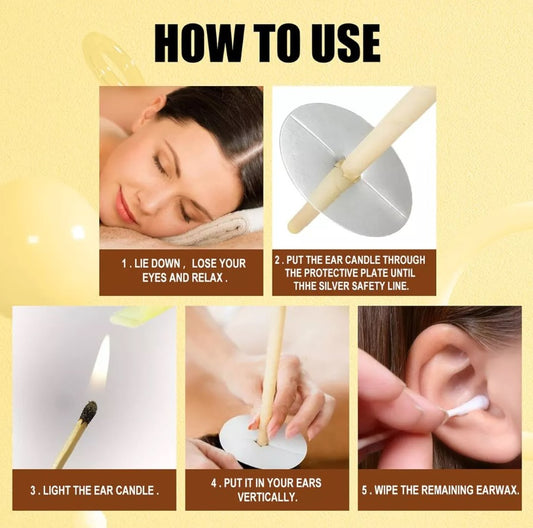 HOW TO USE

1 . LIE DOWN , LOSE YOUR EYES AND RELAX .

2 . PUT THE EAR CANDLE THROUGH THE PROTECTIVE PLATE UNTIL THHE SILVER SAFETY LINE.

3 . LIGHT THE EAR CANDLE .

4 . PUT IT IN YOUR EARS VERTICALLY.

5 . WIPE THE REMAINING EARWAX.